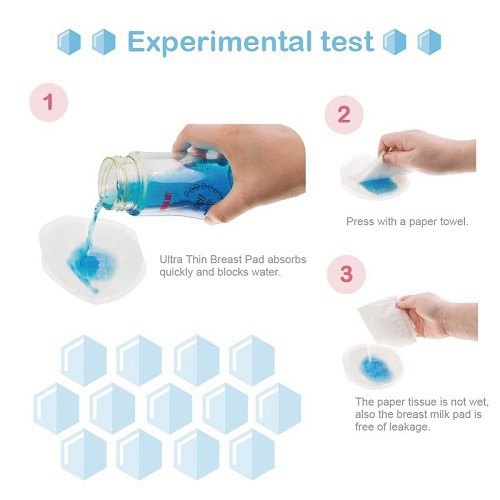 Experimental test

1

Ultra Thin Breast Pad absorbs quickly and blocks water.

2

Press with a paper towel.

3

The paper tissue is not wet, also the breast milk pad is free of leakage.